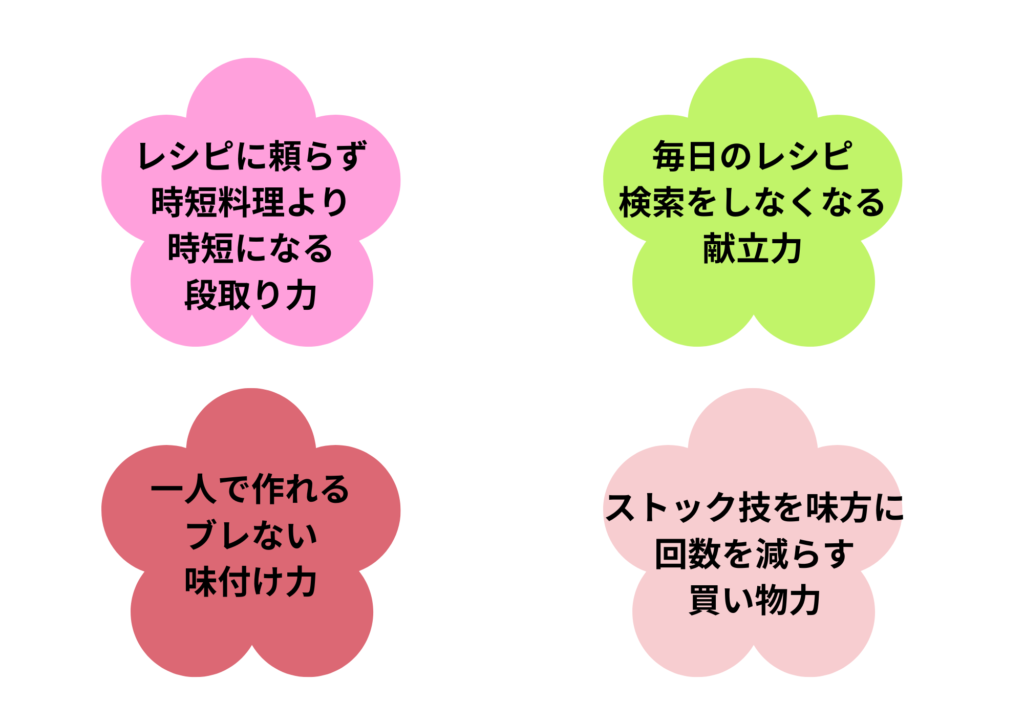 レシピに頼らず
時短料理より
時短になる
段取り力

毎日のレシピ
検索をしなくなる
献立力

一人で作れる
ブレない
味付け力

ストック技を味方に
回数を減らす
買い物力